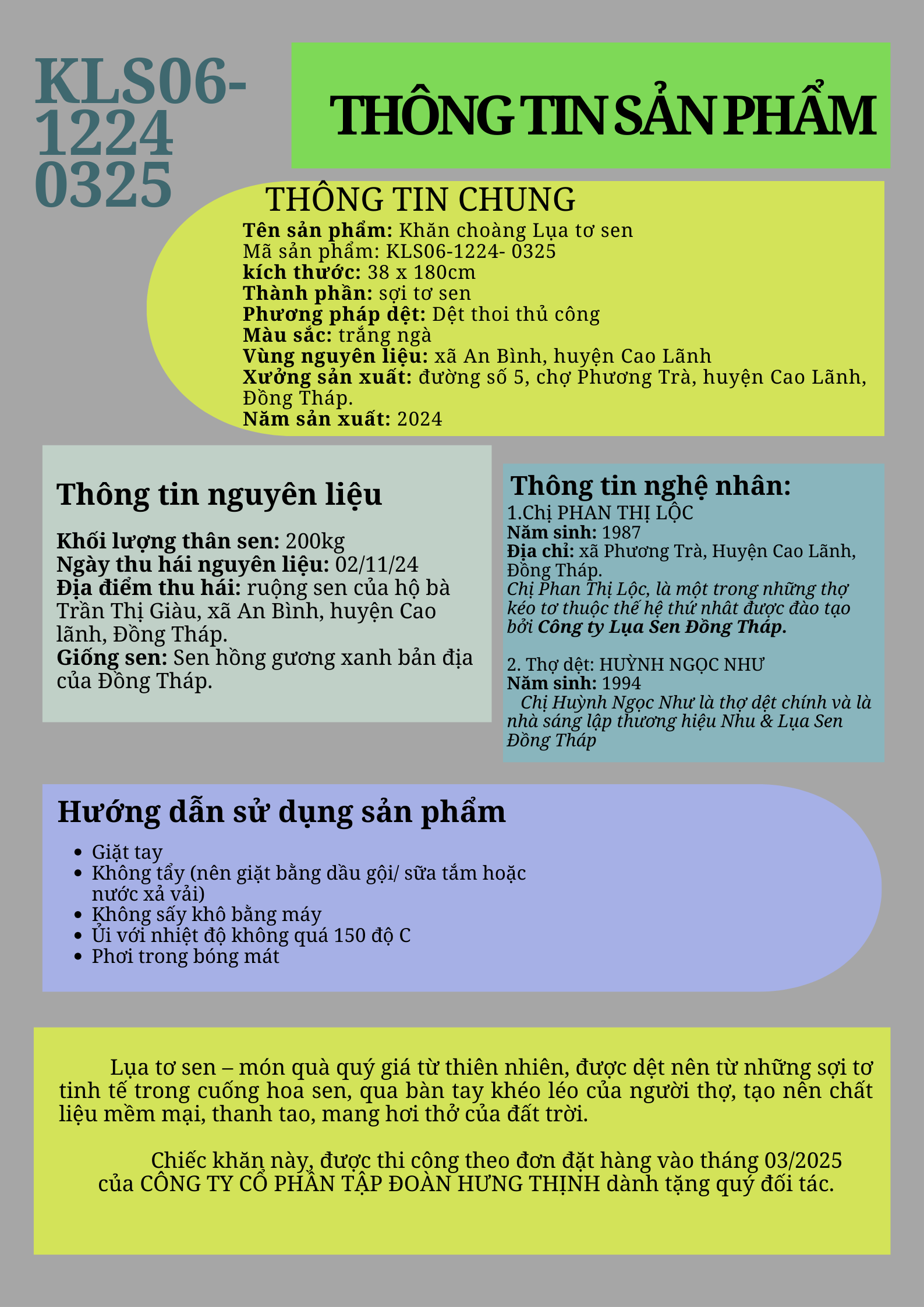 KLS06-1224 0325

THÔNG TIN SẢN PHẨM

THÔNG TIN CHUNG
Tên sản phẩm: Khăn choàng Lụa tơ sen
Mã sản phẩm: KLS06-1224- 0325
kích thước: 38 x 180cm
Thành phần: sợi tơ sen
Phương pháp dệt: Dệt thoi thủ công
Màu sắc: trắng ngà
Vùng nguyên liệu: xã An Bình, huyện Cao Lãnh
Xưởng sản xuất: đường số 5, chợ Phương Trà, huyện Cao Lãnh, Đồng Tháp.
Năm sản xuất: 2024

Thông tin nguyên liệu

Khối lượng thân sen: 200kg
Ngày thu hái nguyên liệu: 02/11/24
Địa điểm thu hái: ruộng sen của hộ bà Trần Thị Giàu, xã An Bình, huyện Cao lãnh, Đồng Tháp.
Giống sen: Sen hồng gương xanh bản địa của Đồng Tháp.

Thông tin nghệ nhân:
1.Chị PHAN THỊ LỘC
Năm sinh: 1987
Địa chỉ: xã Phương Trà, Huyện Cao Lãnh, Đồng Tháp.
Chị Phan Thị Lộc, là một trong những thợ kéo tơ thuộc thế hệ thứ nhất được đào tạo bởi Công ty Lụa Sen Đồng Tháp.

2. Thợ dệt: HUỲNH NGỌC NHƯ
Năm sinh: 1994
Chị Huỳnh Ngọc Như là thợ dệt chính và là nhà sáng lập thương hiệu Nhu & Lụa Sen Đồng Tháp

Hướng dẫn sử dụng sản phẩm
• Giặt tay
• Không tẩy (nên giặt bằng dầu gội/ sữa tắm hoặc nước xả vải)
• Không sấy khô bằng máy
• Ủi với nhiệt độ không quá 150 độ C
• Phơi trong bóng mát

Lụa tơ sen – món quà quý giá từ thiên nhiên, được dệt nên từ những sợi tơ tinh tế trong cuống hoa sen, qua bàn tay khéo léo của người thợ, tạo nên chất liệu mềm mại, thanh tao, mang hơi thở của đất trời.

Chiếc khăn này, được thi công theo đơn đặt hàng vào tháng 03/2025 của CÔNG TY CỔ PHẦN TẬP ĐOÀN HƯNG THỊNH dành tặng quý đối tác.